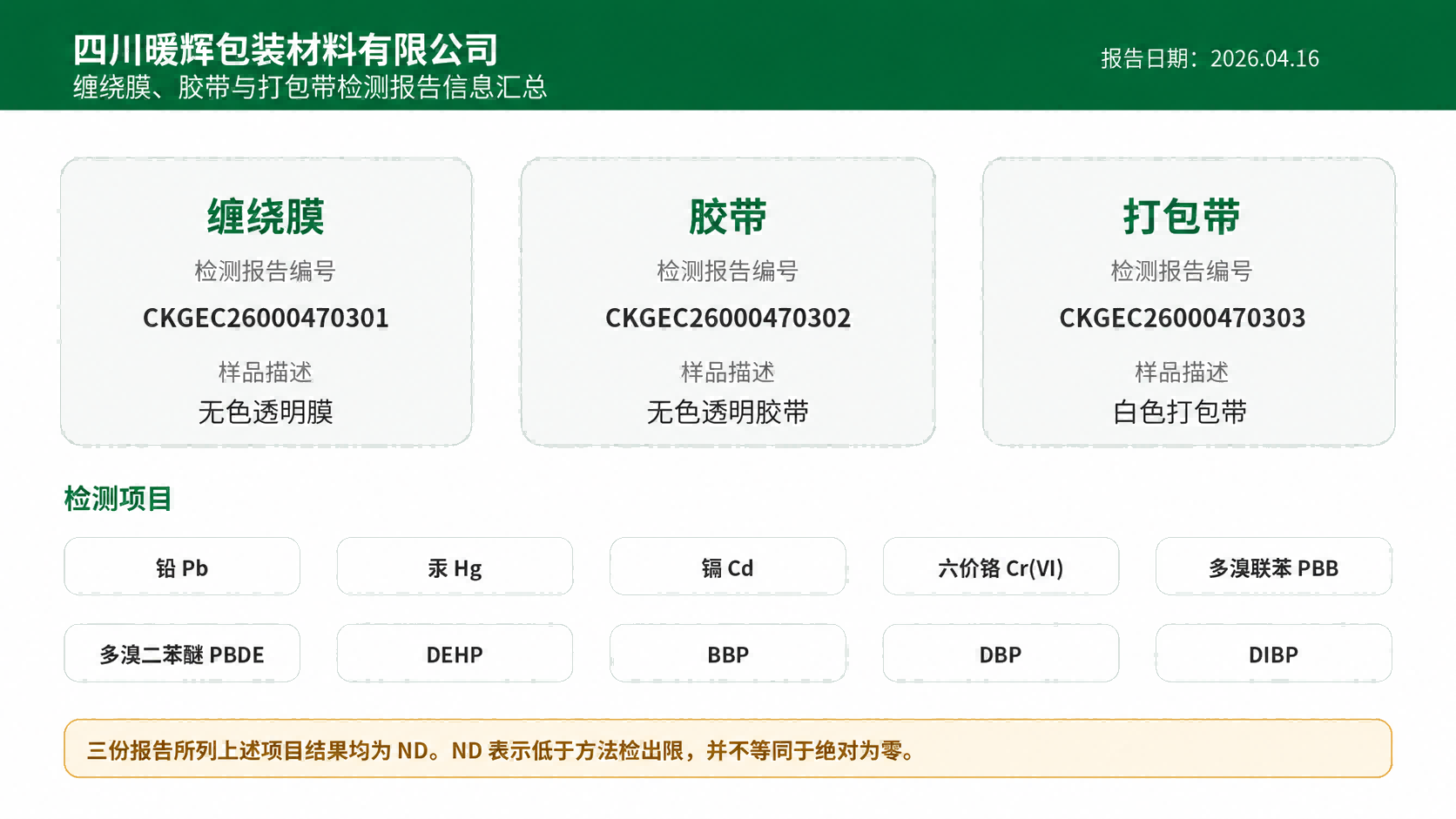 四川暖辉包装材料有限公司
缠绕膜、胶带与打包带检测报告信息汇总

报告日期：2026.04.16

缠绕膜
检测报告编号
CKGEC26000470301
样品描述
无色透明膜

胶带
检测报告编号
CKGEC26000470302
样品描述
无色透明胶带

打包带
检测报告编号
CKGEC26000470303
样品描述
白色打包带

检测项目

铅 Pb

汞 Hg

镉 Cd

六价铬 Cr(VI)

多溴联苯 PBB

多溴二苯醚 PBDE

DEHP

BBP

DBP

DIBP

三份报告所列上述项目结果均为ND。ND表示低于方法检出限，并不等同于绝对为零。